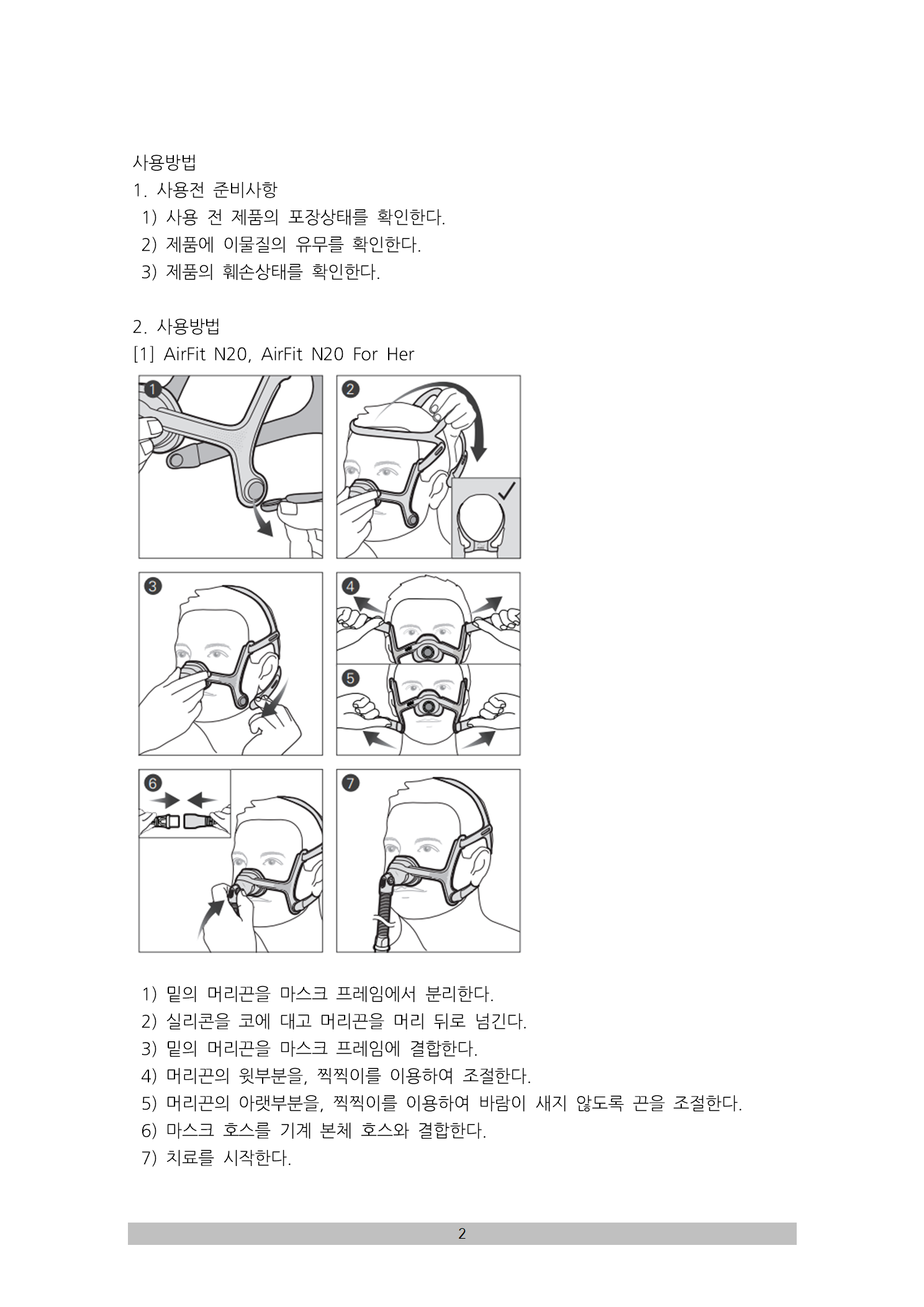 사용방법
1. 사용전 준비사항
1) 사용 전 제품의 포장상태를 확인한다.
2) 제품에 이물질의 유무를 확인한다.
3) 제품의 훼손상태를 확인한다.

2. 사용방법
[1] AirFit N20, AirFit N20 For Her

1
2
3
4
5
6
7

1) 밑의 머리끈을 마스크 프레임에서 분리한다.
2) 실리콘을 코에 대고 머리끈을 머리 뒤로 넘긴다.
3) 밑의 머리끈을 마스크 프레임에 결합한다.
4) 머리끈의 윗부분을, 찍찍이를 이용하여 조절한다.
5) 머리끈의 아랫부분을, 찍찍이를 이용하여 바람이 새지 않도록 끈을 조절한다.
6) 마스크 호스를 기계 본체 호스와 결합한다.
7) 치료를 시작한다.

2