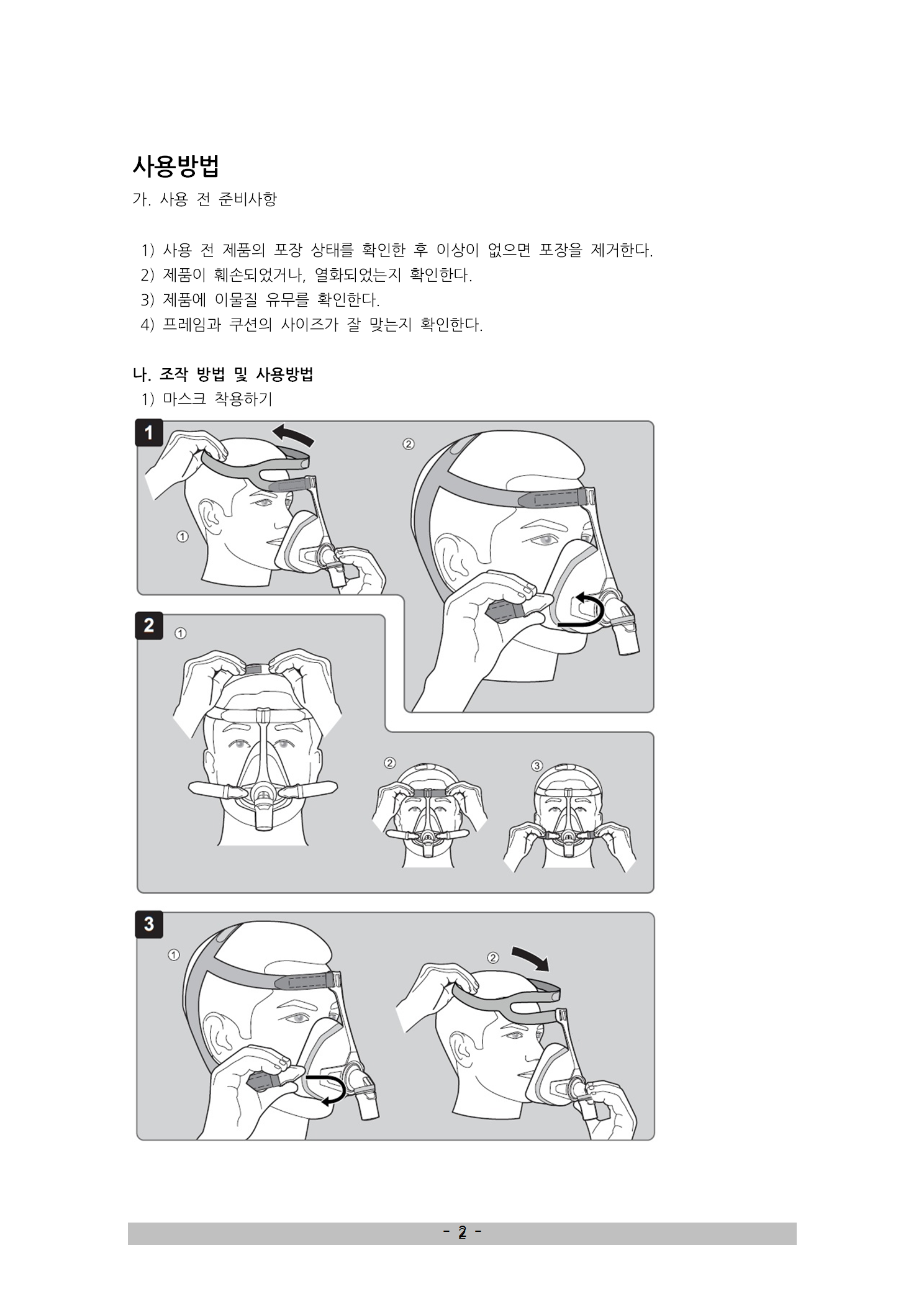 사용방법

가. 사용 전 준비사항

1) 사용 전 제품의 포장 상태를 확인한 후 이상이 없으면 포장을 제거한다.
2) 제품이 훼손되었거나, 열화되었는지 확인한다.
3) 제품에 이물질 유무를 확인한다.
4) 프레임과 쿠션의 사이즈가 잘 맞는지 확인한다.

나. 조작 방법 및 사용방법
1) 마스크 착용하기

1
①
②

2
①
②
③

3
①
②

- 2 -