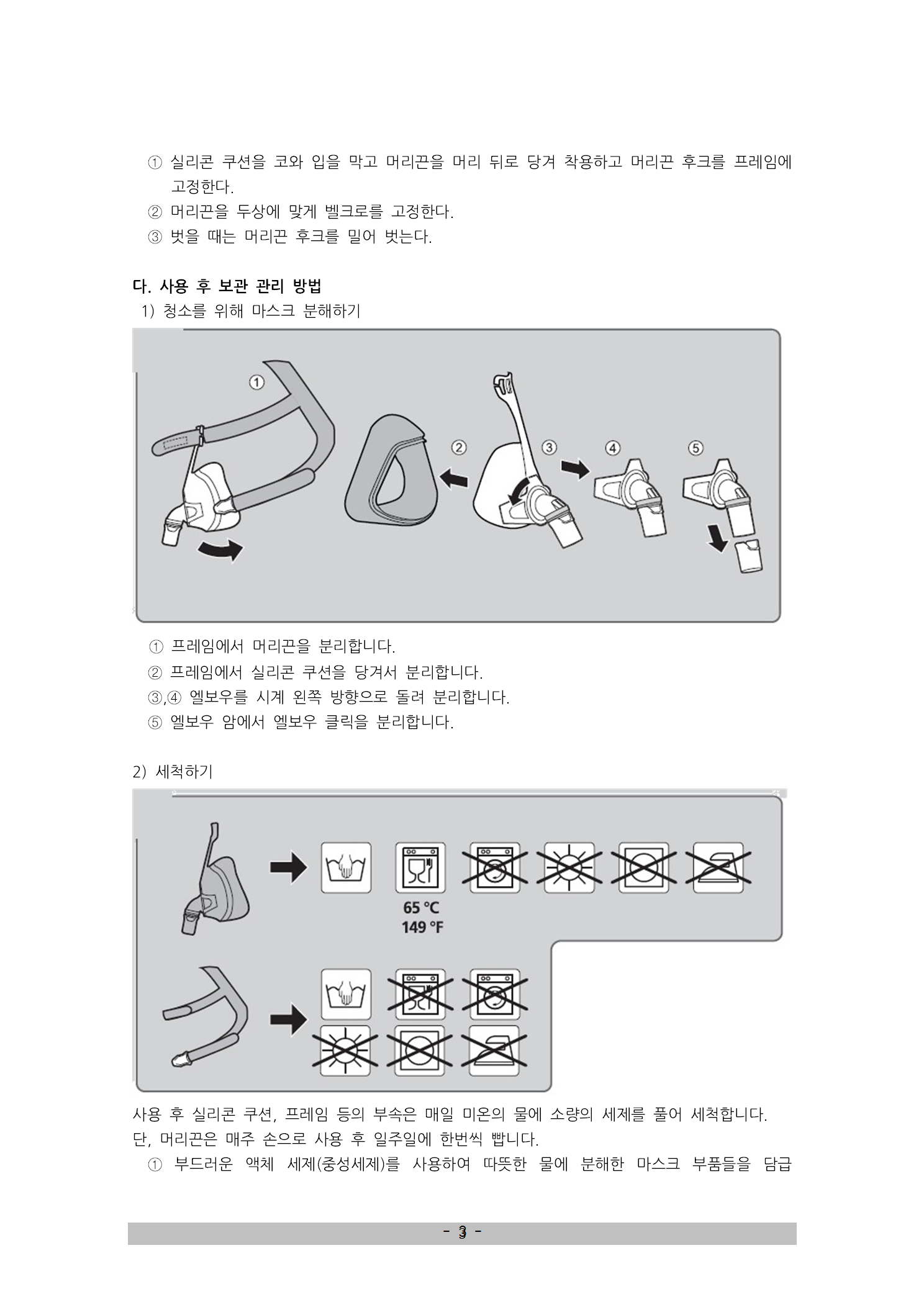 ① 실리콘 쿠션을 코와 입을 막고 머리끈을 머리 뒤로 당겨 착용하고 머리끈 후크를 프레임에 고정한다.
② 머리끈을 두상에 맞게 벨크로를 고정한다.
③ 벗을 때는 머리끈 후크를 밀어 벗는다.

다. 사용 후 보관 관리 방법
1) 청소를 위해 마스크 분해하기

①
②
③
④
⑤

① 프레임에서 머리끈을 분리합니다.
② 프레임에서 실리콘 쿠션을 당겨서 분리합니다.
③,④ 엘보우를 시계 왼쪽 방향으로 돌려 분리합니다.
⑤ 엘보우 암에서 엘보우 클릭을 분리합니다.

2) 세척하기

65 °C
149 °F

사용 후 실리콘 쿠션, 프레임 등의 부속은 매일 미온의 물에 소량의 세제를 풀어 세척합니다. 단, 머리끈은 매주 손으로 사용 후 일주일에 한번씩 빱니다.
① 부드러운 액체 세제(중성세제)를 사용하여 따뜻한 물에 분해한 마스크 부품들을 담급

- 3 -