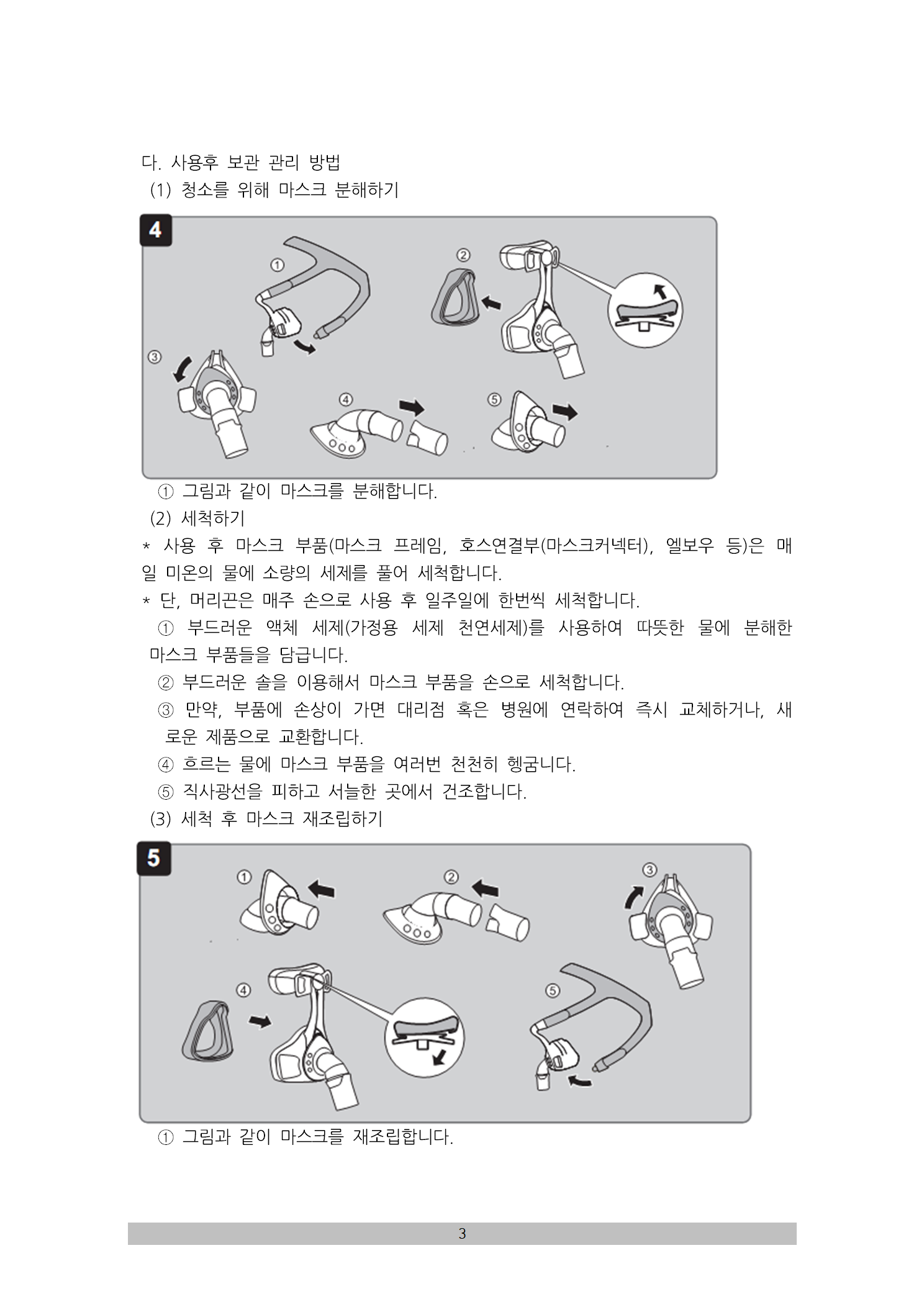 다. 사용후 보관 관리 방법
(1) 청소를 위해 마스크 분해하기

4

①

②

③

④

⑤

① 그림과 같이 마스크를 분해합니다.
(2) 세척하기
* 사용 후 마스크 부품(마스크 프레임, 호스연결부(마스크커넥터), 엘보우 등)은 매일 미온의 물에 소량의 세제를 풀어 세척합니다.
* 단, 머리끈은 매주 손으로 사용 후 일주일에 한번씩 세척합니다.
① 부드러운 액체 세제(가정용 세제 천연세제)를 사용하여 따뜻한 물에 분해한 마스크 부품들을 담급니다.
② 부드러운 솔을 이용해서 마스크 부품을 손으로 세척합니다.
③ 만약, 부품에 손상이 가면 대리점 혹은 병원에 연락하여 즉시 교체하거나, 새로운 제품으로 교환합니다.
④ 흐르는 물에 마스크 부품을 여러번 천천히 헹굽니다.
⑤ 직사광선을 피하고 서늘한 곳에서 건조합니다.
(3) 세척 후 마스크 재조립하기

5

①

②

③

④

⑤

① 그림과 같이 마스크를 재조립합니다.

3